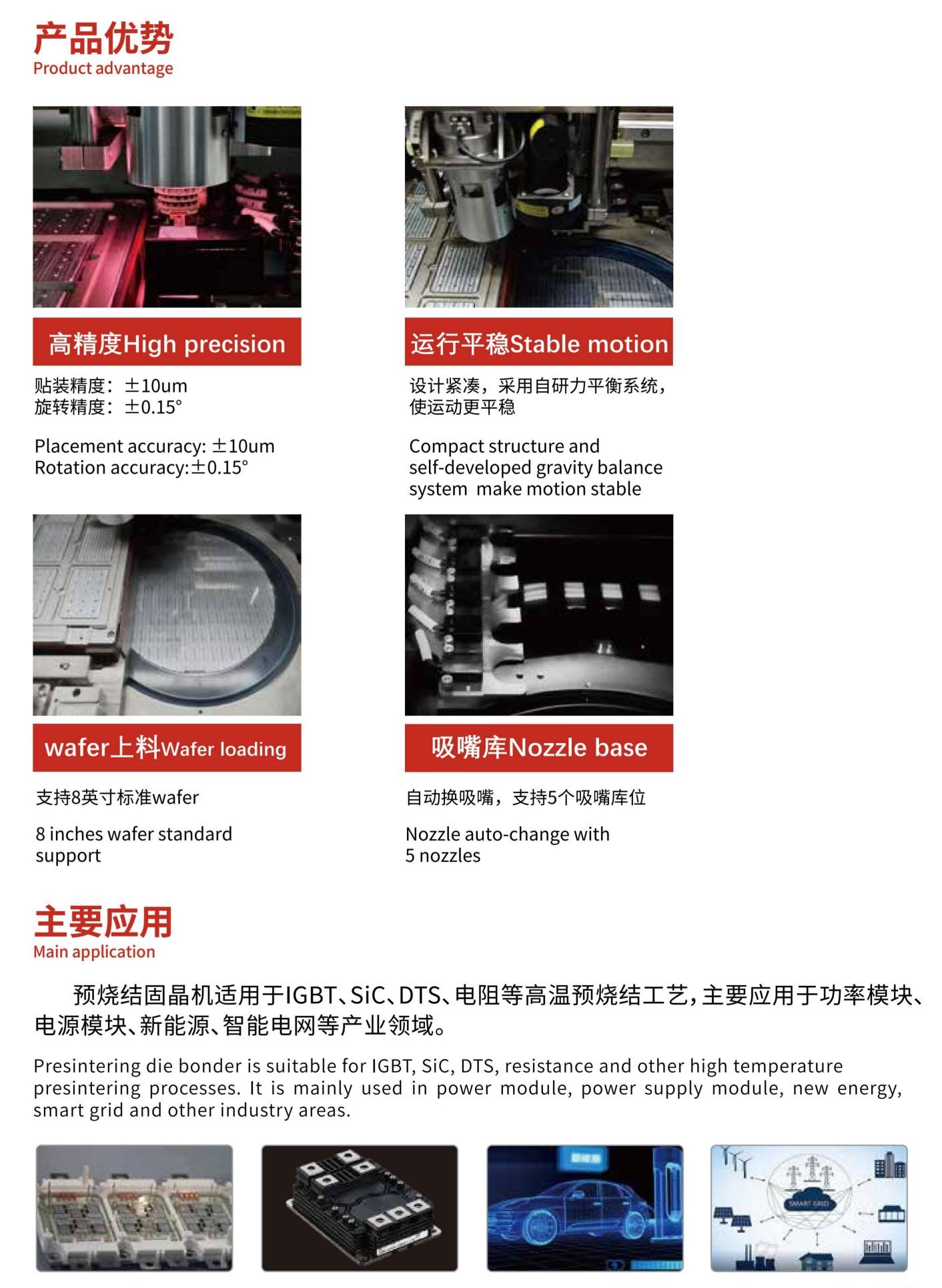 产品优势
Product advantage

高精度High precision

贴装精度：±10um
旋转精度：±0.15°

Placement accuracy: ±10um
Rotation accuracy:±0.15°

运行平稳Stable motion

设计紧凑，采用自研力平衡系统，使运动更平稳

Compact structure and self-developed gravity balance system make motion stable

wafer上料Wafer loading

支持8英寸标准wafer

8 inches wafer standard support

吸嘴库Nozzle base

自动换吸嘴，支持5个吸嘴库位

Nozzle auto-change with 5 nozzles

主要应用
Main application

预烧结固晶机适用于IGBT、SiC、DTS、电阻等高温预烧结工艺，主要应用于功率模块、电源模块、新能源、智能电网等产业领域。

Presintering die bonder is suitable for IGBT, SiC, DTS, resistance and other high temperature presintering processes. It is mainly used in power module, power supply module, new energy, smart grid and other industry areas.

SMART GRID